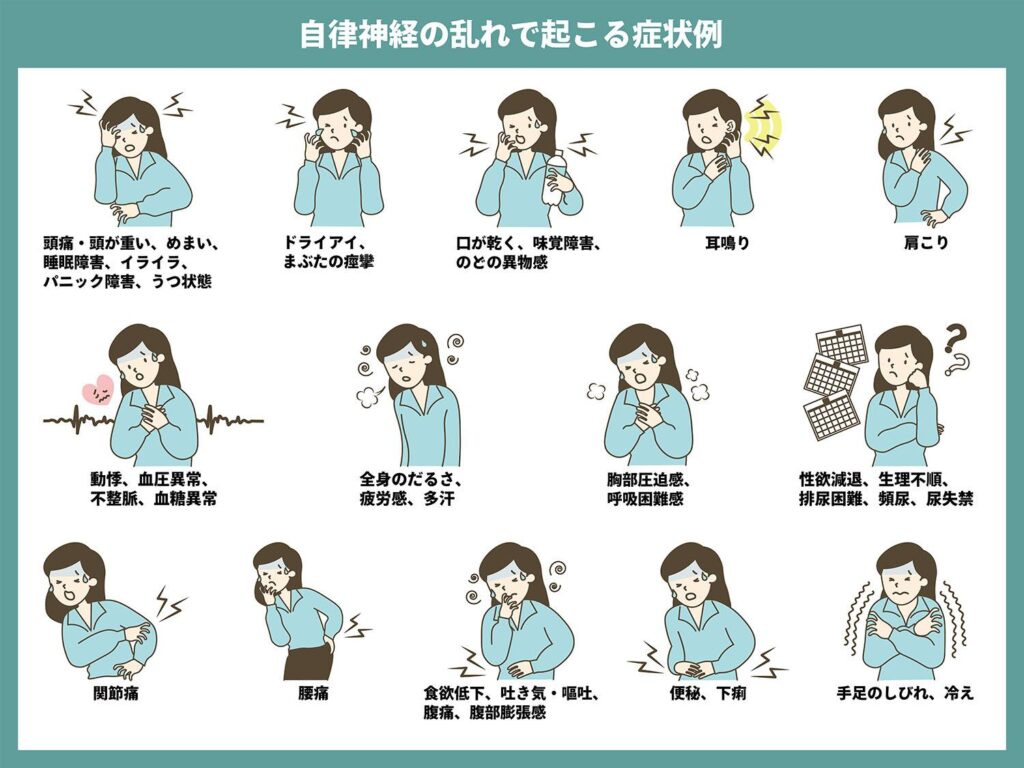 自律神経の乱れで起こる症状例

頭痛・頭が重い、めまい、睡眠障害、イライラ、パニック障害、うつ状態

ドライアイ、まぶたの痙攣

口が乾く、味覚障害、のどの異物感

耳鳴り

肩こり

動悸、血圧異常、不整脈、血糖異常

全身のだるさ、疲労感、多汗

胸部圧迫感、呼吸困難感

性欲減退、生理不順、排尿困難、頻尿、尿失禁

関節痛

腰痛

食欲低下、吐き気・嘔吐、腹痛、腹部膨張感

便秘、下痢

手足のしびれ、冷え